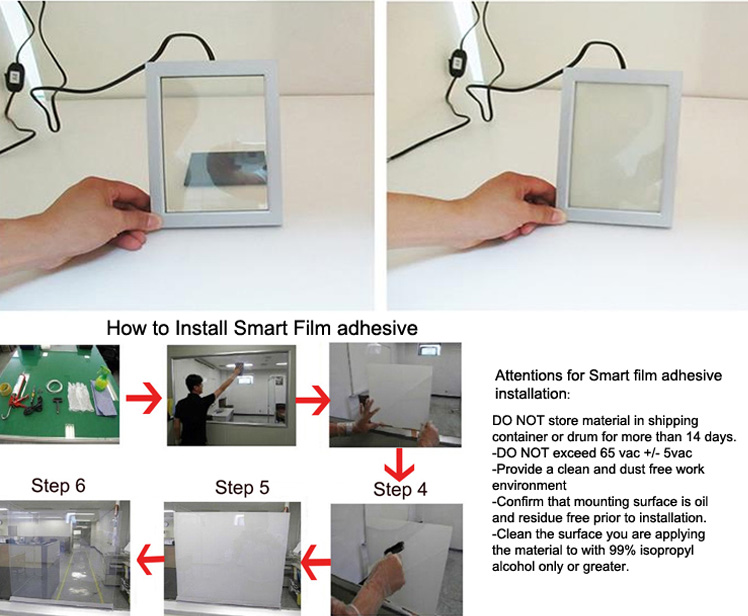 How to Install Smart Film adhesive

Step 4

Step 5

Step 6

Attentions for Smart film adhesive installation:

DO NOT store material in shipping container or drum for more than 14 days.
-DO NOT exceed 65 vac +/- 5vac
-Provide a clean and dust free work environment
-Confirm that mounting surface is oil and residue free prior to installation.
-Clean the surface you are applying the material to with 99% isopropyl alcohol only or greater.