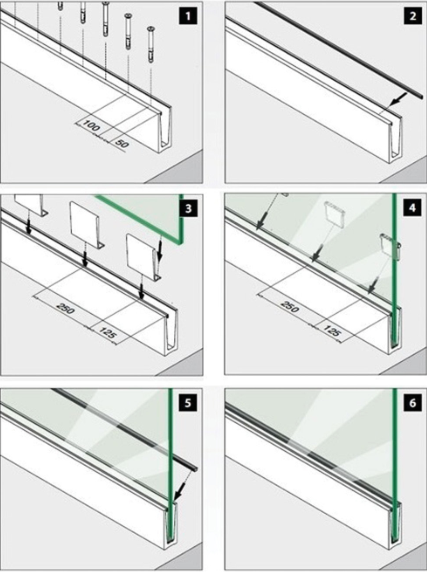 1
100
50
2
3
250
125
4
250
125
5
6